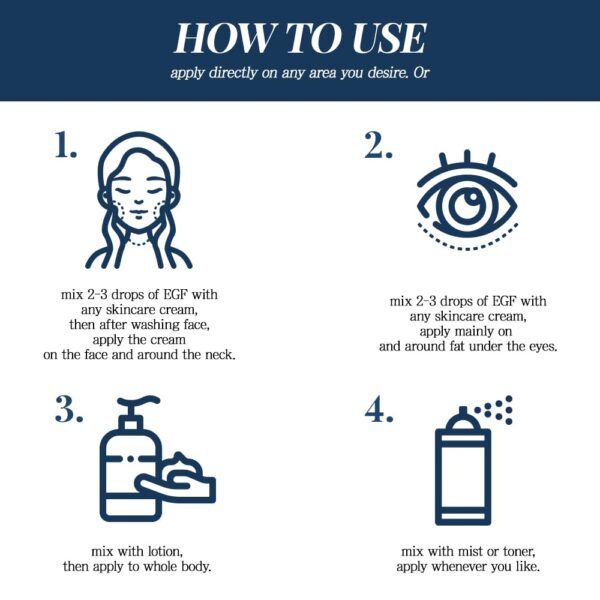 HOW TO USE
apply directly on any area you desire. Or

1.

mix 2-3 drops of EGF with any skincare cream, then after washing face, apply the cream on the face and around the neck.

2.

mix 2-3 drops of EGF with any skincare cream, apply mainly on and around fat under the eyes.

3.

mix with lotion, then apply to whole body.

4.

mix with mist or toner, apply whenever you like.