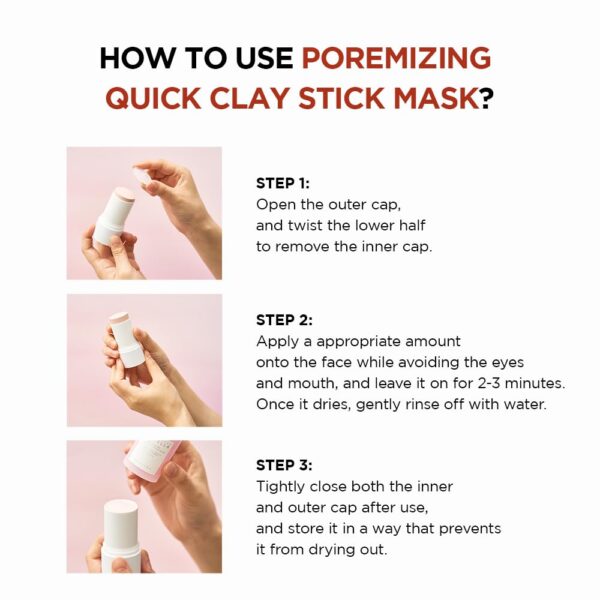 HOW TO USE POREMIZING QUICK CLAY STICK MASK?

STEP 1:
Open the outer cap, and twist the lower half to remove the inner cap.

STEP 2:
Apply a appropriate amount onto the face while avoiding the eyes and mouth, and leave it on for 2-3 minutes. Once it dries, gently rinse off with water.

STEP 3:
Tightly close both the inner and outer cap after use, and store it in a way that prevents it from drying out.