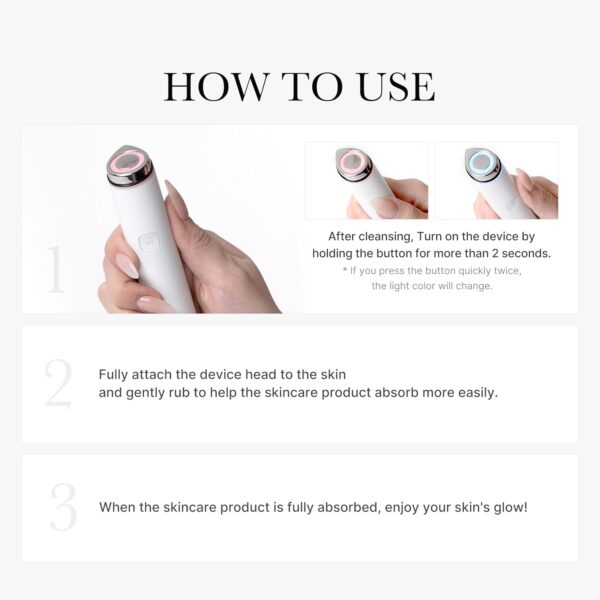 HOW TO USE

1

After cleansing, Turn on the device by holding the button for more than 2 seconds.

* If you press the button quickly twice, the light color will change.

2

Fully attach the device head to the skin
and gently rub to help the skincare product absorb more easily.

3

When the skincare product is fully absorbed, enjoy your skin's glow!